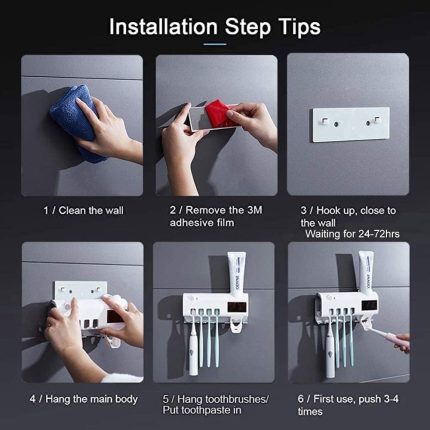 Installation Step Tips

1 / Clean the wall

2 / Remove the 3M adhesive film

3 / Hook up, close to the wall
Waiting for 24-72hrs

4 / Hang the main body

5 / Hang toothbrushes/ Put toothpaste in

6 / First use, push 3-4 times